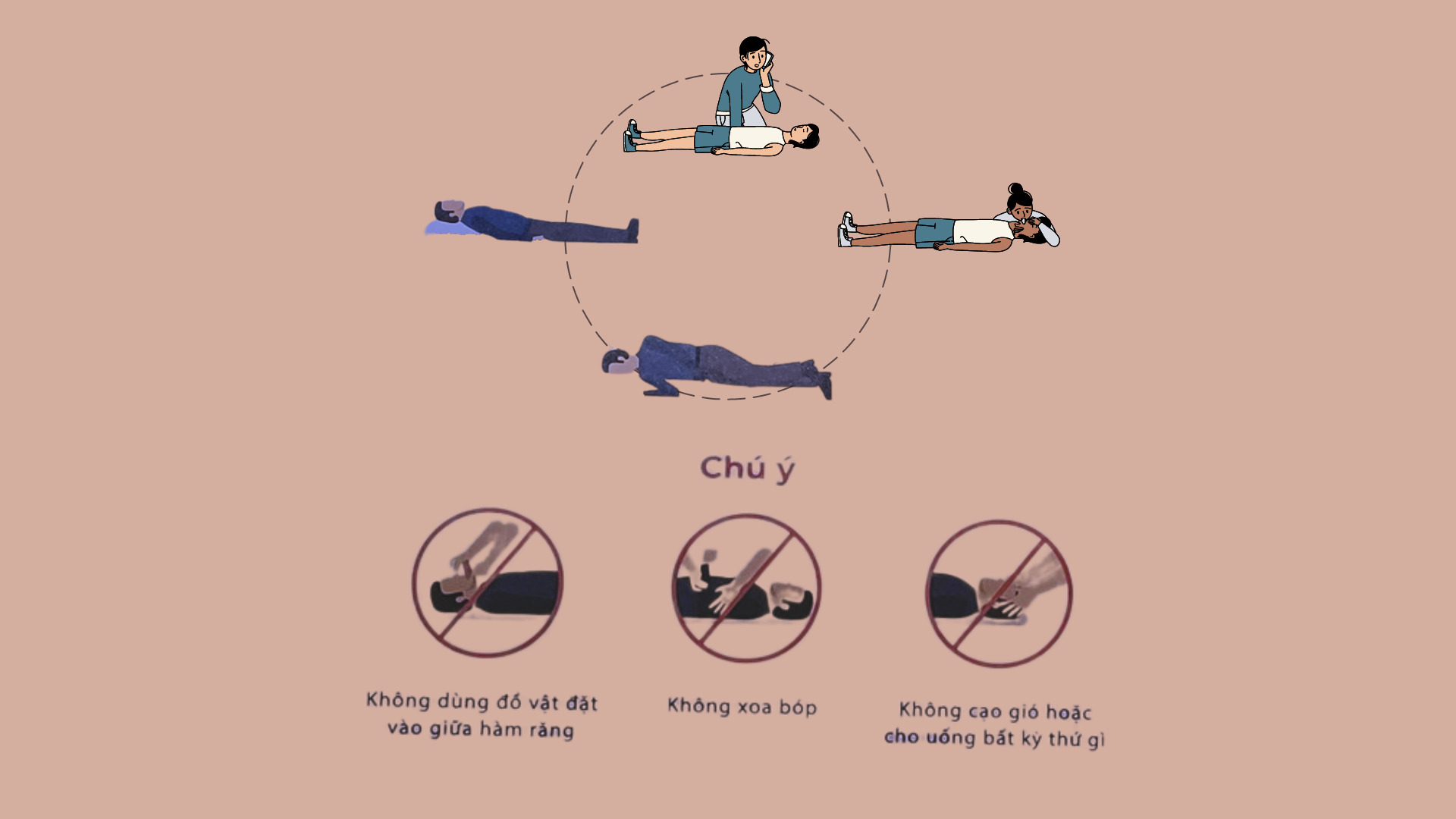 Chú ý

Không dùng đồ vật đặt vào giữa hàm răng

Không xoa bóp

Không cạo gió hoặc cho uống bất kỳ thứ gì